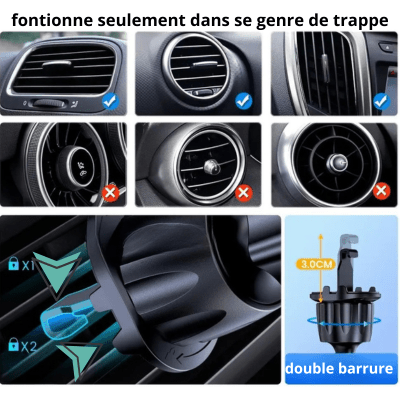 fontionne seulement dans se genre de trappe

X1

X2

3.0CM

double barrure